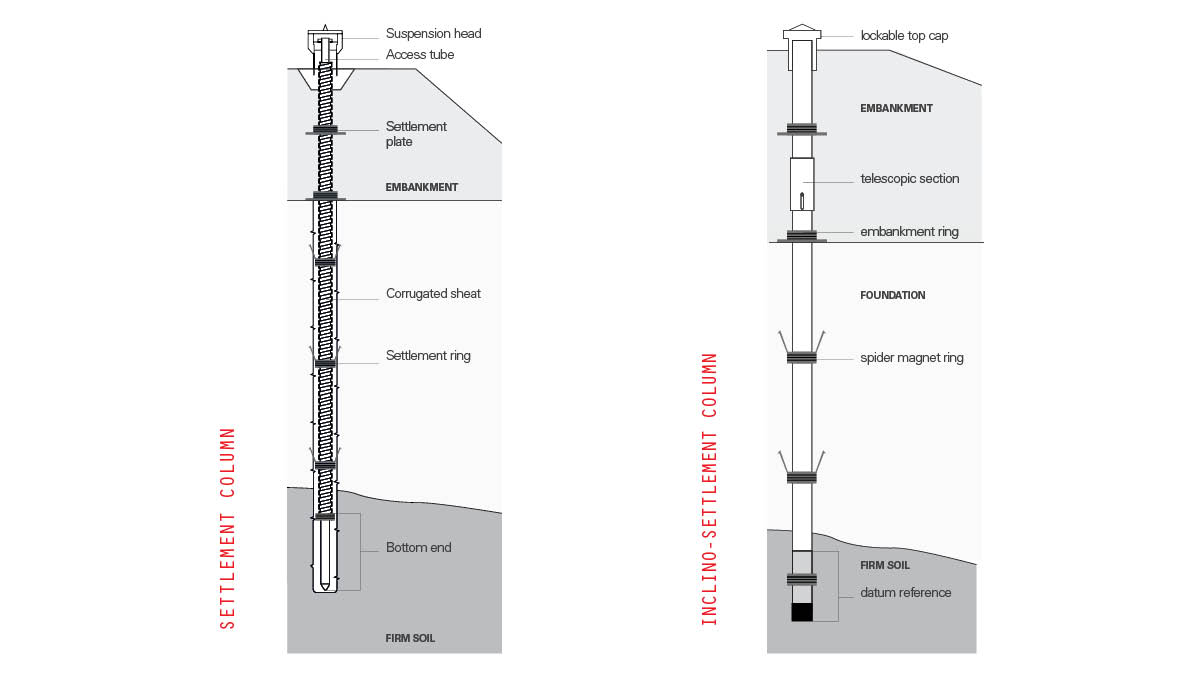 SETTLEMENT COLUMN

Suspension head
Access tube
Settlement plate
EMBANKMENT
Corrugated sheat
Settlement ring
Bottom end
FIRM SOIL

INCLINO-SETTLEMENT COLUMN

lockable top cap
EMBANKMENT
telescopic section
embankment ring
FOUNDATION
spider magnet ring
FIRM SOIL
datum reference